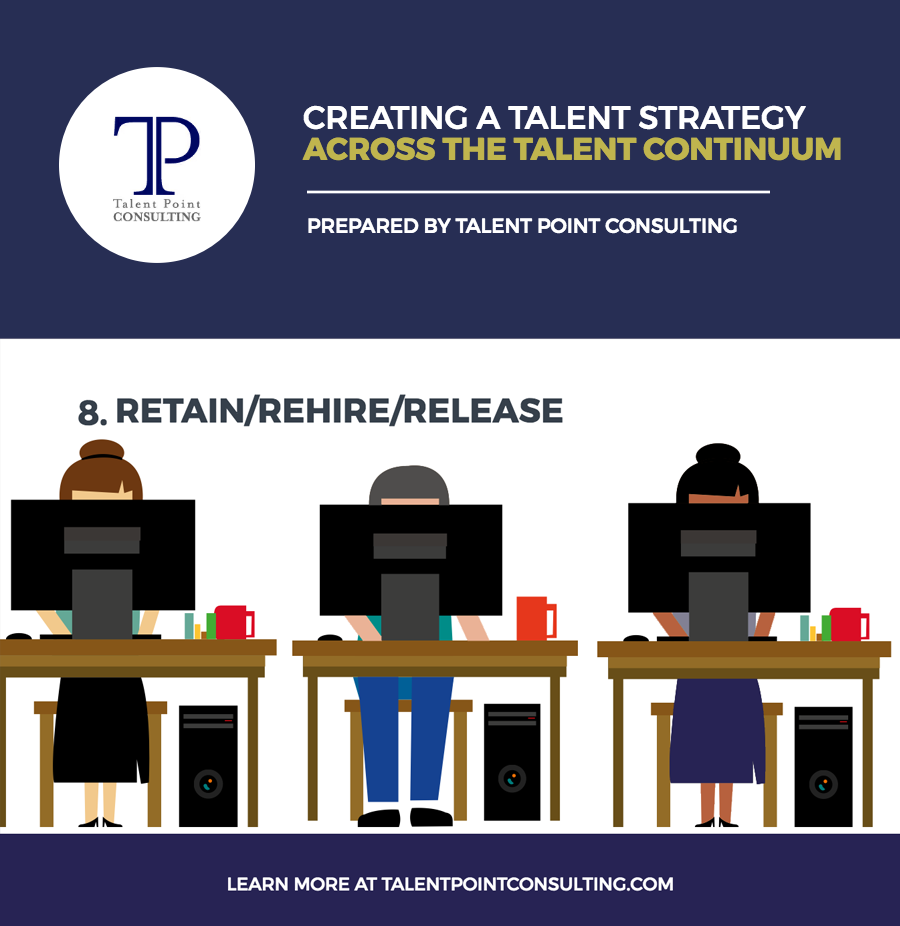 TP
Talent Point
CONSULTING

CREATING A TALENT STRATEGY
ACROSS THE TALENT CONTINUUM

PREPARED BY TALENT POINT CONSULTING

8. RETAIN/REHIRE/RELEASE

LEARN MORE AT TALENTPOINTCONSULTING.COM